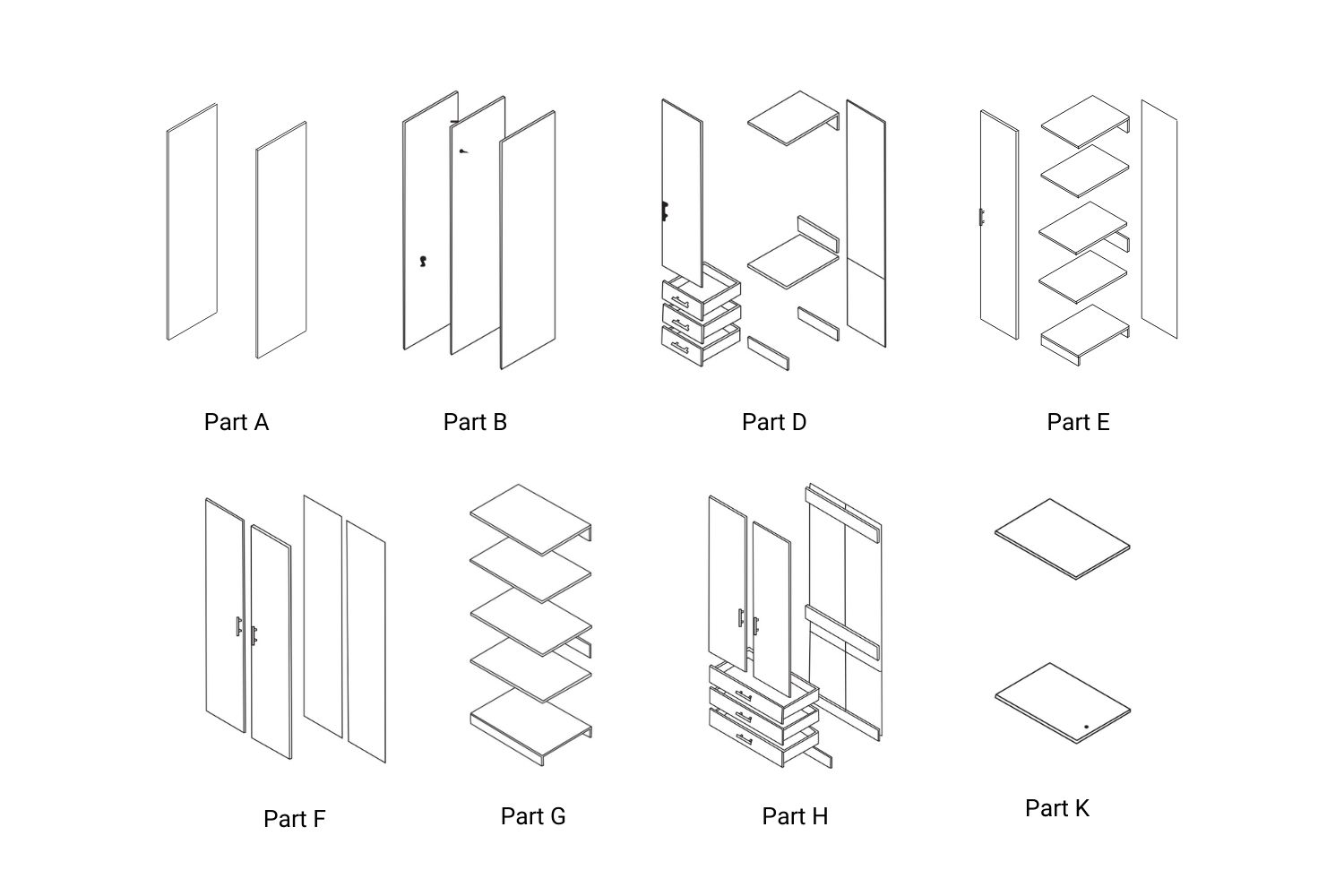 Part A

Part B

Part D

Part E

Part F

Part G

Part H

Part K