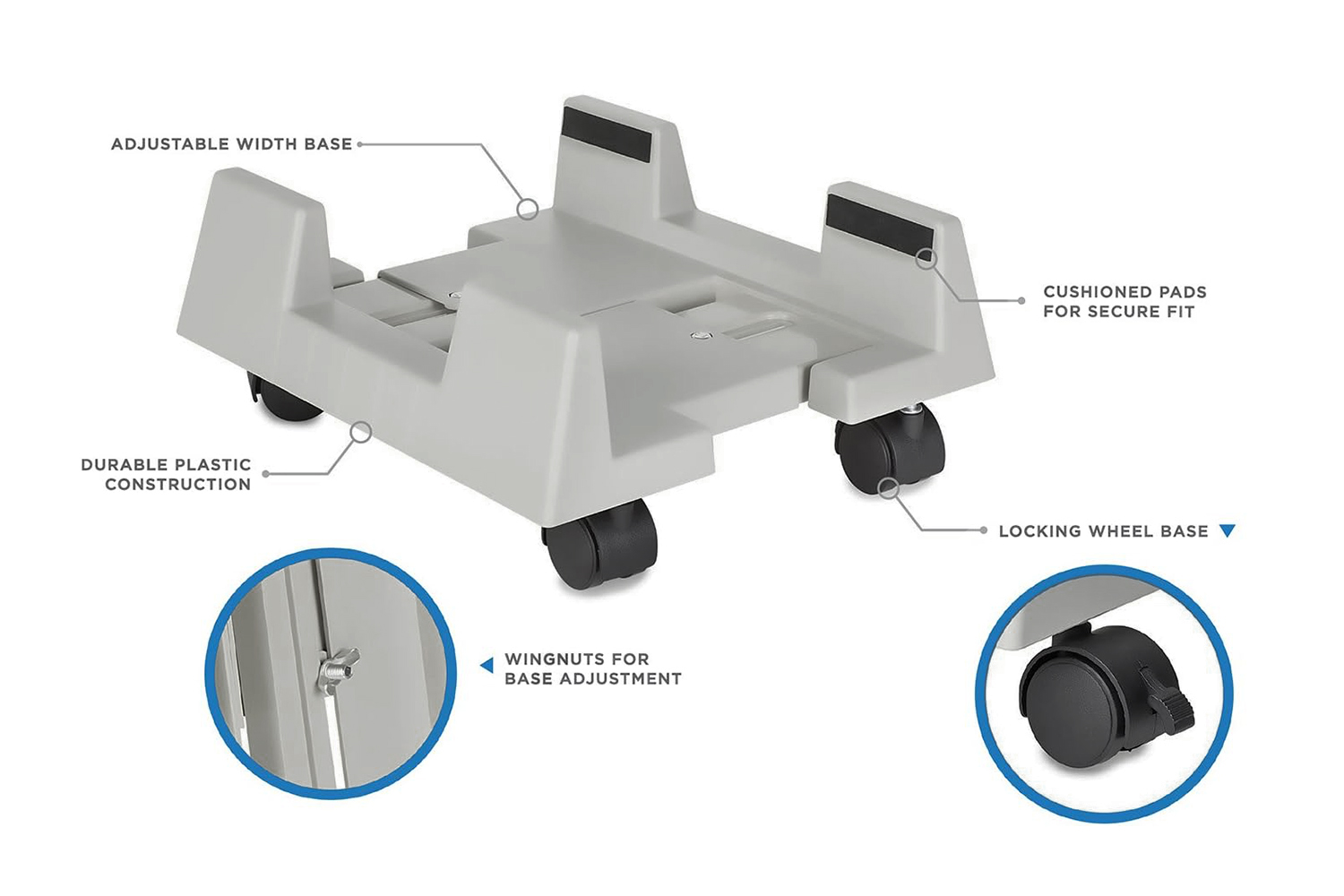 ADJUSTABLE WIDTH BASE

CUSHIONED PADS FOR SECURE FIT

DURABLE PLASTIC CONSTRUCTION

LOCKING WHEEL BASE

WINGNUTS FOR BASE ADJUSTMENT